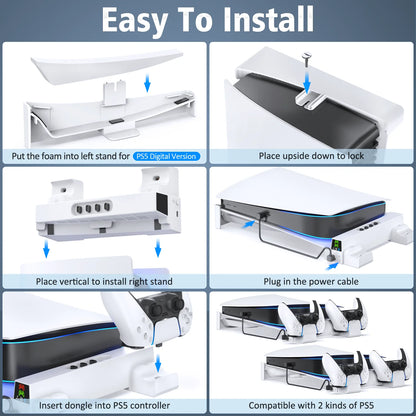 Easy To Install

Put the foam into left stand for PS5 Digital Version

Place upside down to lock

Place vertical to install right stand

Plug in the power cable

Insert dongle into PS5 controller

Compatible with 2 kinds of PS5